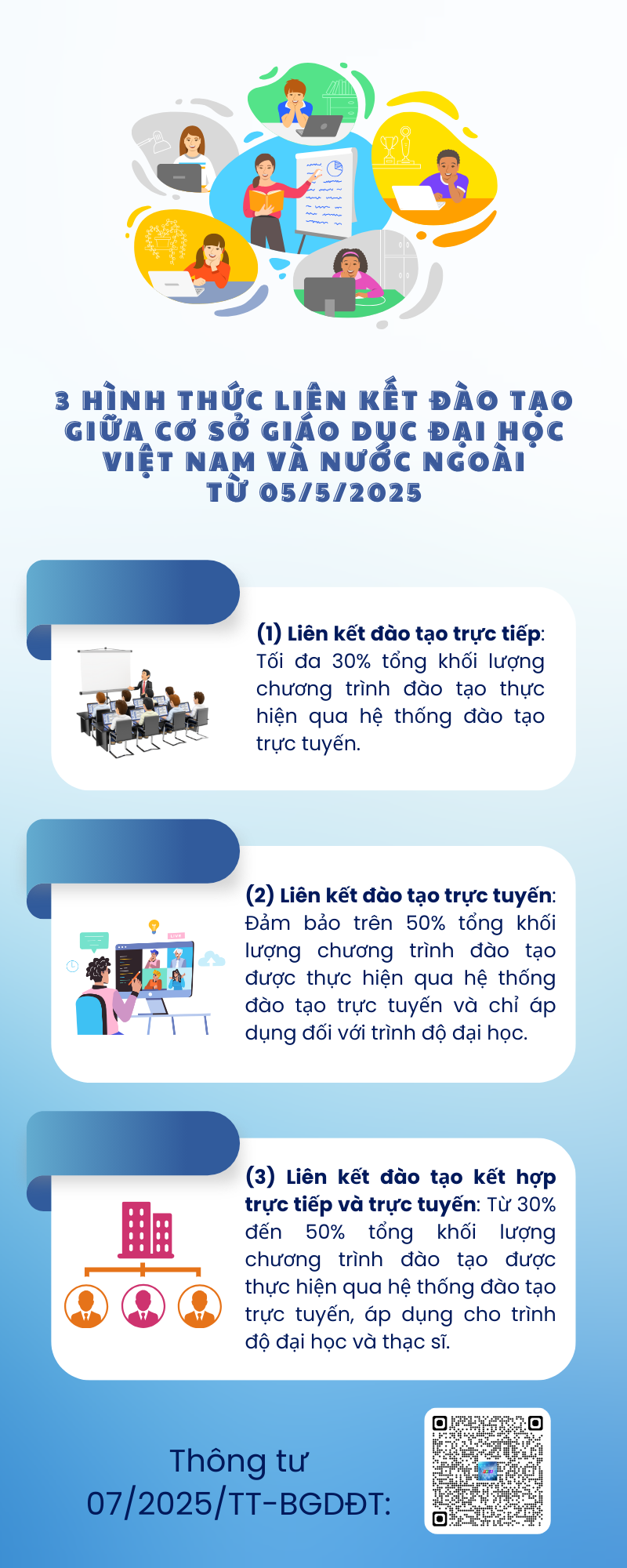 3 HÌNH THỨC LIÊN KẾT ĐÀO TẠO GIỮA CƠ SỞ GIÁO DỤC ĐẠI HỌC VIỆT NAM VÀ NƯỚC NGOÀI TỪ 05/5/2025

(1) Liên kết đào tạo trực tiếp: Tối đa 30% tổng khối lượng chương trình đào tạo thực hiện qua hệ thống đào tạo trực tuyến.

(2) Liên kết đào tạo trực tuyến: Đảm bảo trên 50% tổng khối lượng chương trình đào tạo được thực hiện qua hệ thống đào tạo trực tuyến và chỉ áp dụng đối với trình độ đại học.

(3) Liên kết đào tạo kết hợp trực tiếp và trực tuyến: Từ 30% đến 50% tổng khối lượng chương trình đào tạo được thực hiện qua hệ thống đào tạo trực tuyến, áp dụng cho trình độ đại học và thạc sĩ.

Thông tư 07/2025/TT-BGDĐT: