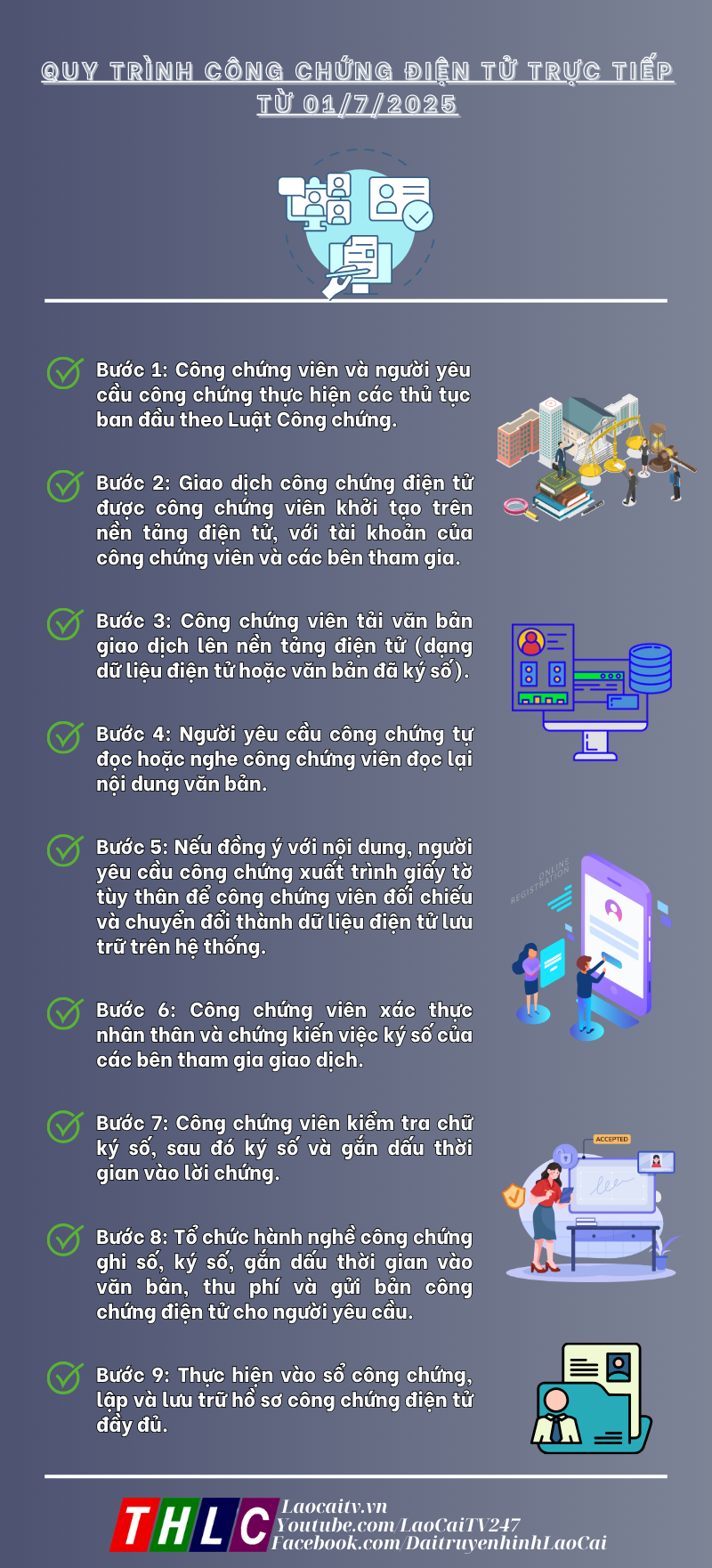 QUY TRÌNH CÔNG CHỨNG ĐIỆN TỬ TRỰC TIẾP TỪ 01/7/2025

Bước 1: Công chứng viên và người yêu cầu công chứng thực hiện các thủ tục ban đầu theo Luật Công chứng.

Bước 2: Giao dịch công chứng điện tử được công chứng viên khởi tạo trên nền tảng điện tử, với tài khoản của công chứng viên và các bên tham gia.

Bước 3: Công chứng viên tải văn bản giao dịch lên nền tảng điện tử (dạng dữ liệu điện tử hoặc văn bản đã ký số).

Bước 4: Người yêu cầu công chứng tự đọc hoặc nghe công chứng viên đọc lại nội dung văn bản.

Bước 5: Nếu đồng ý với nội dung, người yêu cầu công chứng xuất trình giấy tờ tùy thân để công chứng viên đối chiếu và chuyển đổi thành dữ liệu điện tử lưu trữ trên hệ thống.

ONLINE REGISTRATION

Bước 6: Công chứng viên xác thực nhân thân và chứng kiến việc ký số của các bên tham gia giao dịch.

Bước 7: Công chứng viên kiểm tra chữ ký số, sau đó ký số và gắn dấu thời gian vào lời chứng.

ACCEPTED

Bước 8: Tổ chức hành nghề công chứng ghi số, ký số, gắn dấu thời gian vào văn bản, thu phí và gửi bản công chứng điện tử cho người yêu cầu.

Bước 9: Thực hiện vào sổ công chứng, lập và lưu trữ hồ sơ công chứng điện tử đầy đủ.

THLC
Laocaitv.vn
Youtube.com/LaoCaiTV247
Facebook.com/DaitruyenhinhLaoCai