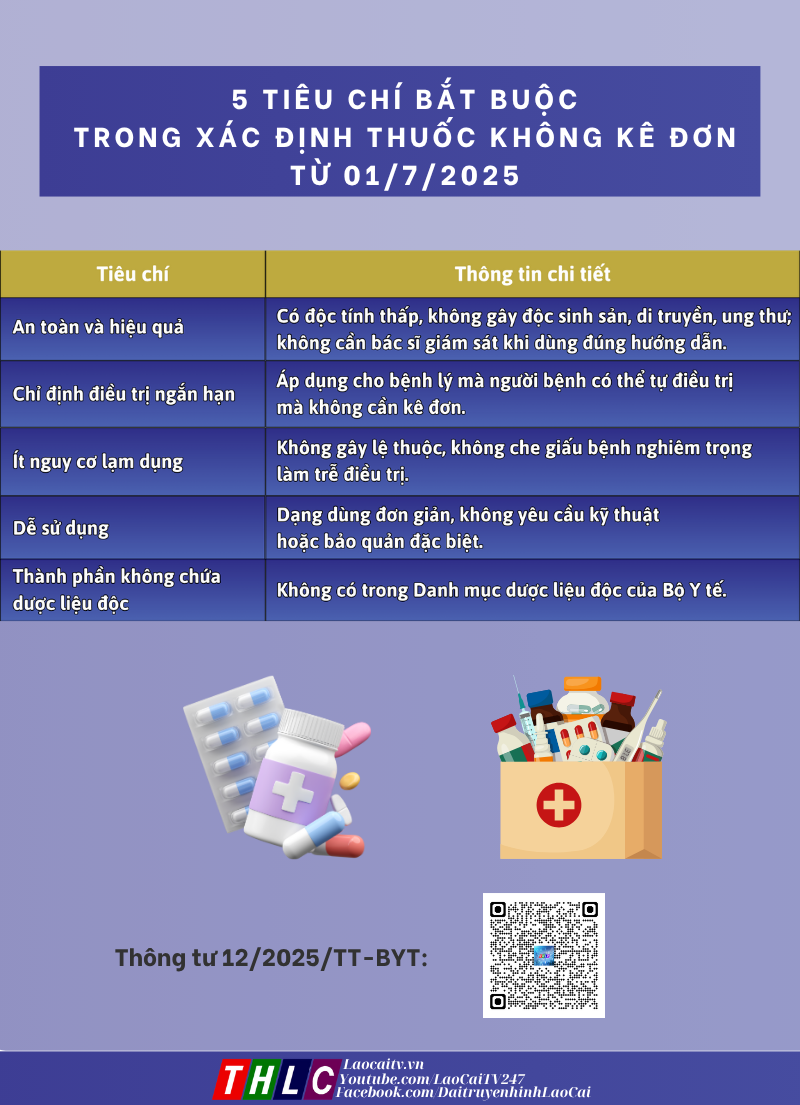 5 TIÊU CHÍ BẮT BUỘC
TRONG XÁC ĐỊNH THUỐC KHÔNG KÊ ĐƠN
TỪ 01/7/2025

| Tiêu chí | Thông tin chi tiết |
|---|---|
| An toàn và hiệu quả | Có độc tính thấp, không gây độc sinh sản, di truyền, ung thư; không cần bác sĩ giám sát khi dùng đúng hướng dẫn. |
| Chỉ định điều trị ngắn hạn | Áp dụng cho bệnh lý mà người bệnh có thể tự điều trị mà không cần kê đơn. |
| Ít nguy cơ lạm dụng | Không gây lệ thuộc, không che giấu bệnh nghiêm trọng làm trễ điều trị. |
| Dễ sử dụng | Dạng dùng đơn giản, không yêu cầu kỹ thuật hoặc bảo quản đặc biệt. |
| Thành phần không chứa dược liệu độc | Không có trong Danh mục dược liệu độc của Bộ Y tế. |

Thông tư 12/2025/TT-BYT:

THLC
Laocaitv.vn
Youtube.com LaoCaiTV247
Facebook.com DaitruyenhinhLaoCai