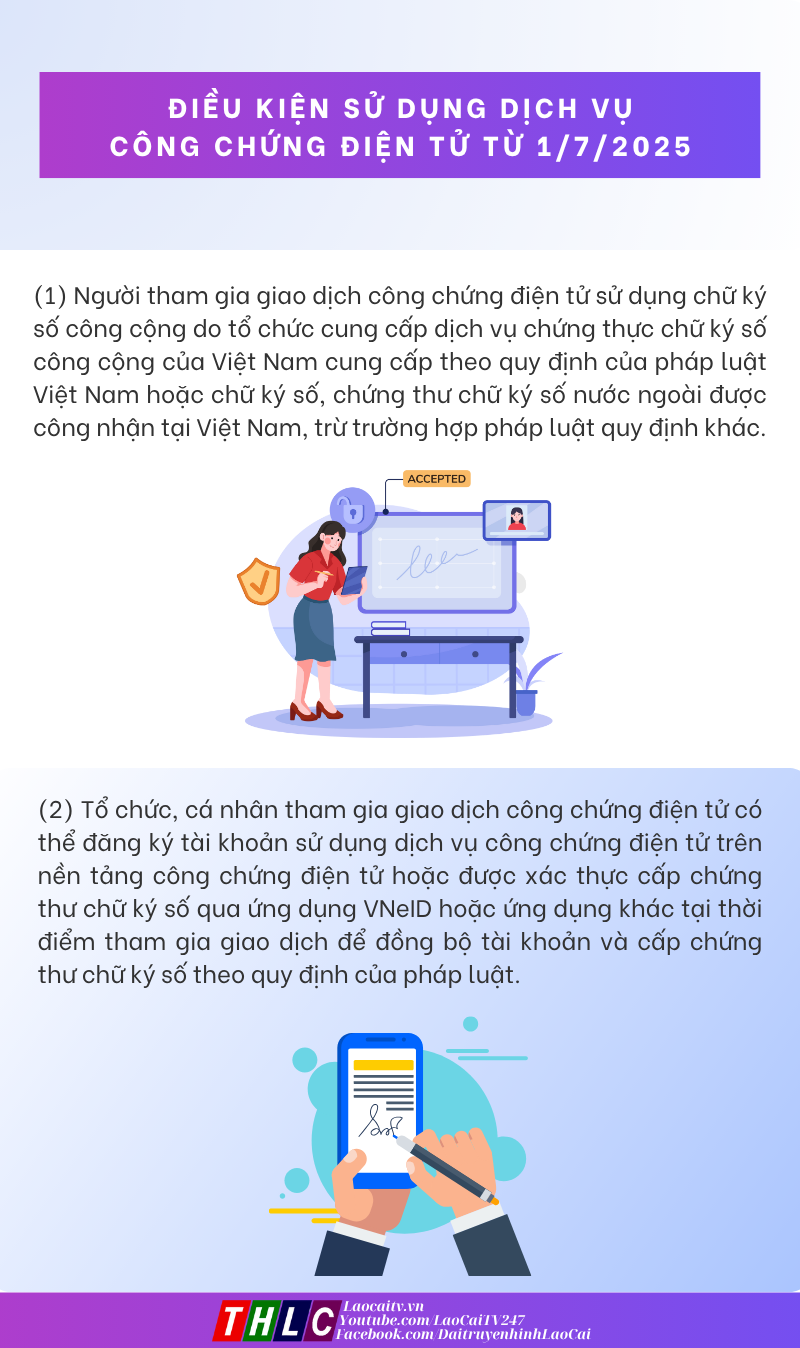 ĐIỀU KIỆN SỬ DỤNG DỊCH VỤ CÔNG CHỨNG ĐIỆN TỬ TỪ 1/7/2025

(1) Người tham gia giao dịch công chứng điện tử sử dụng chữ ký số công cộng do tổ chức cung cấp dịch vụ chứng thực chữ ký số công cộng của Việt Nam cung cấp theo quy định của pháp luật Việt Nam hoặc chữ ký số, chứng thư chữ ký số nước ngoài được công nhận tại Việt Nam, trừ trường hợp pháp luật quy định khác.

ACCEPTED

(2) Tổ chức, cá nhân tham gia giao dịch công chứng điện tử có thể đăng ký tài khoản sử dụng dịch vụ công chứng điện tử trên nền tảng công chứng điện tử hoặc được xác thực cấp chứng thư chữ ký số qua ứng dụng VNeID hoặc ứng dụng khác tại thời điểm tham gia giao dịch để đồng bộ tài khoản và cấp chứng thư chữ ký số theo quy định của pháp luật.

THLC
Laocaitv.vn
Youtube.com LaoCaiTV247
Facebook.com DaitruyenhinhLaoCai