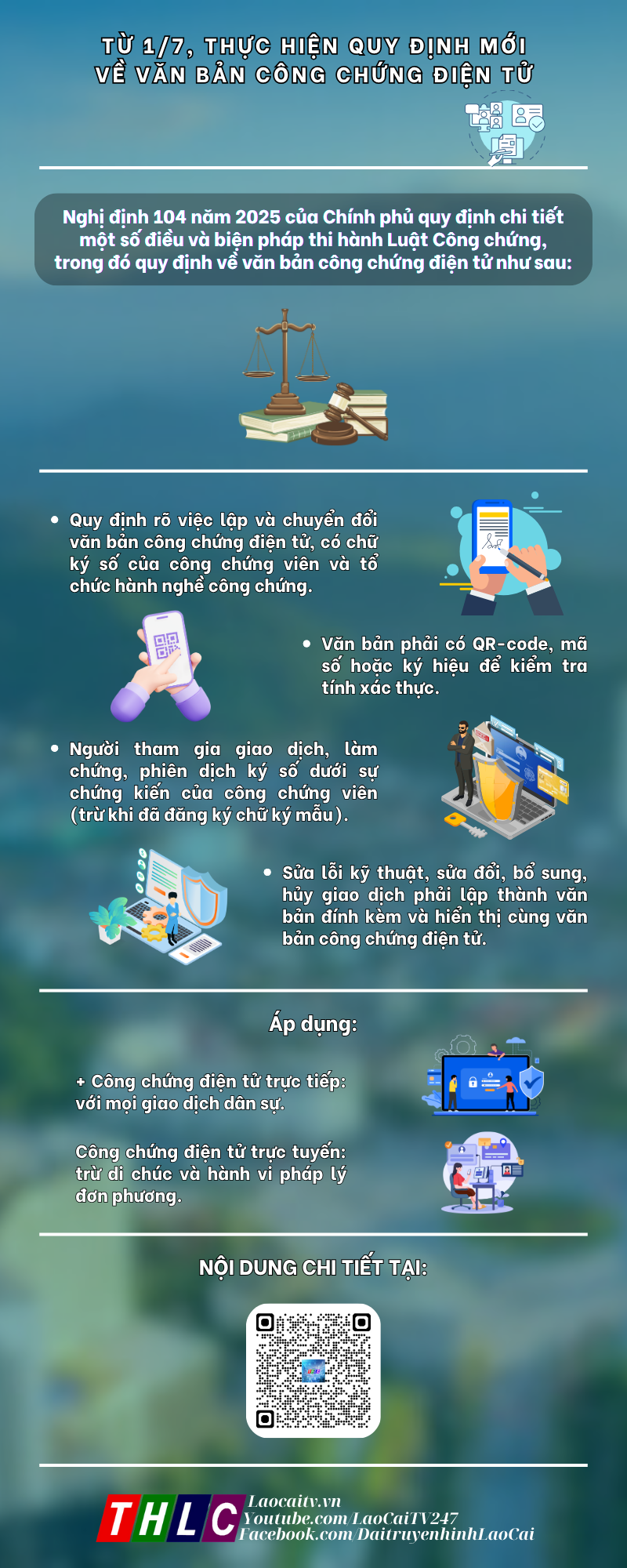 TỪ 1/7, THỰC HIỆN QUY ĐỊNH MỚI VỀ VĂN BẢN CÔNG CHỨNG ĐIỆN TỬ

Nghị định 104 năm 2025 của Chính phủ quy định chi tiết một số điều và biện pháp thi hành Luật Công chứng, trong đó quy định về văn bản công chứng điện tử như sau:

• Quy định rõ việc lập và chuyển đổi văn bản công chứng điện tử, có chữ ký số của công chứng viên và tổ chức hành nghề công chứng.

• Văn bản phải có QR-code, mã số hoặc ký hiệu để kiểm tra tính xác thực.

• Người tham gia giao dịch, làm chứng, phiên dịch ký số dưới sự chứng kiến của công chứng viên (trừ khi đã đăng ký chữ ký mẫu).

• Sửa lỗi kỹ thuật, sửa đổi, bổ sung, hủy giao dịch phải lập thành văn bản đính kèm và hiển thị cùng văn bản công chứng điện tử.

Áp dụng:

+ Công chứng điện tử trực tiếp: với mọi giao dịch dân sự.

Công chứng điện tử trực tuyến: trừ di chúc và hành vi pháp lý đơn phương.

NỘI DUNG CHI TIẾT TẠI:

THLC
Laocaitv.vn
Youtube.com/LaoCaiTV247
Facebook.com/DaitruyenhinhLaoCai