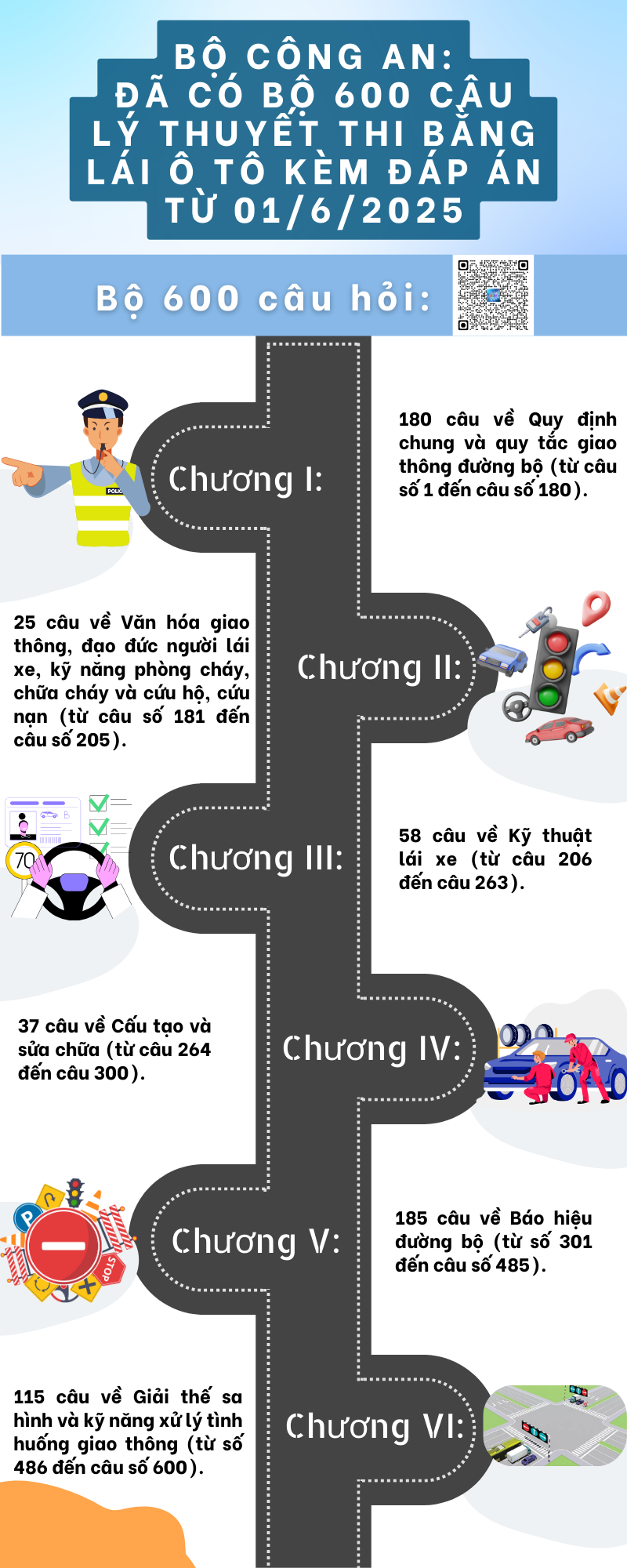 BỘ CÔNG AN: ĐÃ CÓ BỘ 600 CÂU LÝ THUYẾT THI BẰNG LÁI Ô TÔ KÈM ĐÁP ÁN TỪ 01/6/2025

Bộ 600 câu hỏi:

POLICE

Chương I:

180 câu về Quy định chung và quy tắc giao thông đường bộ (từ câu số 1 đến câu số 180).

25 câu về Văn hóa giao thông, đạo đức người lái xe, kỹ năng phòng cháy, chữa cháy và cứu hộ, cứu nạn (từ câu số 181 đến câu số 205).

Chương II:

70

Chương III:

58 câu về Kỹ thuật lái xe (từ câu 206 đến câu 263).

37 câu về Cấu tạo và sửa chữa (từ câu 264 đến câu 300).

Chương IV:

P

STOP

Chương V:

185 câu về Báo hiệu đường bộ (từ số 301 đến câu số 485).

115 câu về Giải thế sa hình và kỹ năng xử lý tình huống giao thông (từ số 486 đến câu số 600).

Chương VI: