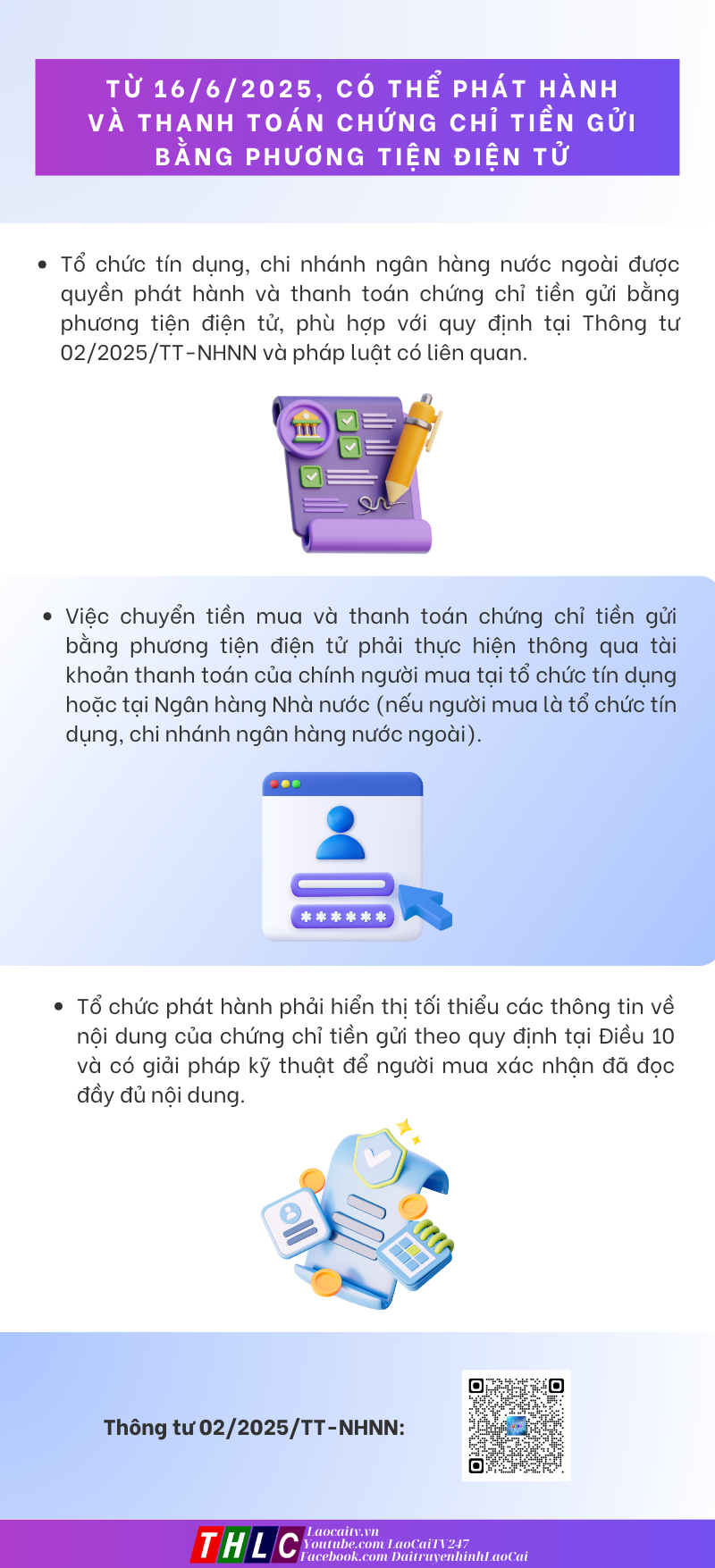 TỪ 16/6/2025, CÓ THỂ PHÁT HÀNH VÀ THANH TOÁN CHỨNG CHỈ TIỀN GỬI BẰNG PHƯƠNG TIỆN ĐIỆN TỬ

• Tổ chức tín dụng, chi nhánh ngân hàng nước ngoài được quyền phát hành và thanh toán chứng chỉ tiền gửi bằng phương tiện điện tử, phù hợp với quy định tại Thông tư 02/2025/TT-NHNN và pháp luật có liên quan.

• Việc chuyển tiền mua và thanh toán chứng chỉ tiền gửi bằng phương tiện điện tử phải thực hiện thông qua tài khoản thanh toán của chính người mua tại tổ chức tín dụng hoặc tại Ngân hàng Nhà nước (nếu người mua là tổ chức tín dụng, chi nhánh ngân hàng nước ngoài).

******

• Tổ chức phát hành phải hiển thị tối thiểu các thông tin về nội dung của chứng chỉ tiền gửi theo quy định tại Điều 10 và có giải pháp kỹ thuật để người mua xác nhận đã đọc đầy đủ nội dung.

Thông tư 02/2025/TT-NHNN:

THLC Laocaitv.vn Youtube.com LaoCaiTV247 Facebook.com DaitruyenhinhLaoCai