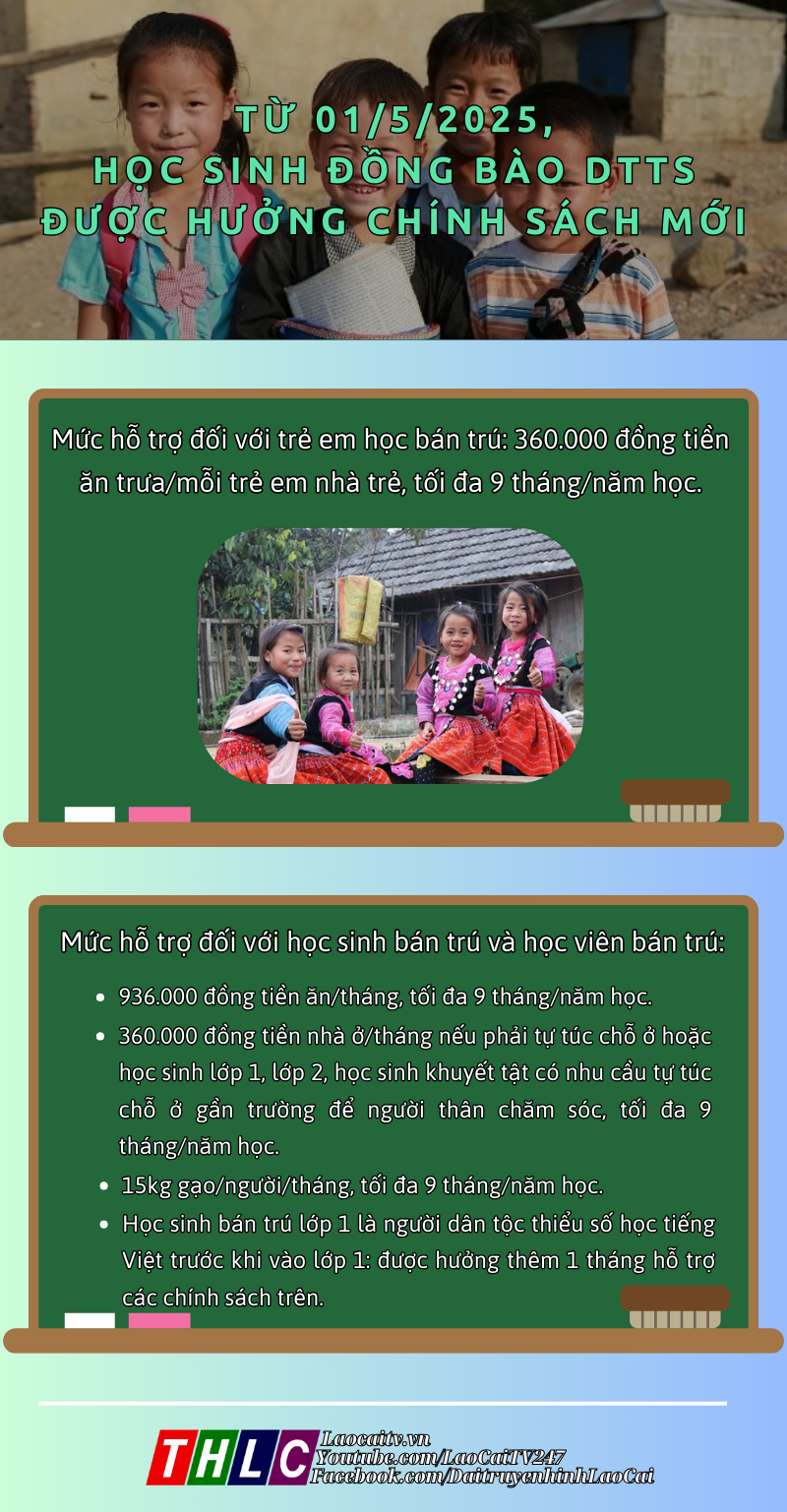 TỪ 01/5/2025,
HỌC SINH ĐỒNG BÀO DTTS
ĐƯỢC HƯỞNG CHÍNH SÁCH MỚI

Mức hỗ trợ đối với trẻ em học bán trú: 360.000 đồng tiền ăn trưa/mỗi trẻ em nhà trẻ, tối đa 9 tháng/năm học.

Mức hỗ trợ đối với học sinh bán trú và học viên bán trú:

- 936.000 đồng tiền ăn/tháng, tối đa 9 tháng/năm học.
- 360.000 đồng tiền nhà ở/tháng nếu phải tự túc chỗ ở hoặc học sinh lớp 1, lớp 2, học sinh khuyết tật có nhu cầu tự túc chỗ ở gần trường để người thân chăm sóc, tối đa 9 tháng/năm học.
- 15kg gạo/người/tháng, tối đa 9 tháng/năm học.
- Học sinh bán trú lớp 1 là người dân tộc thiểu số học tiếng Việt trước khi vào lớp 1: được hưởng thêm 1 tháng hỗ trợ các chính sách trên.

THLC
Laocaitv.vn
Youtube.com/LaoCaiTV247
Facebook.com/DaitruyenhinhLaoCai