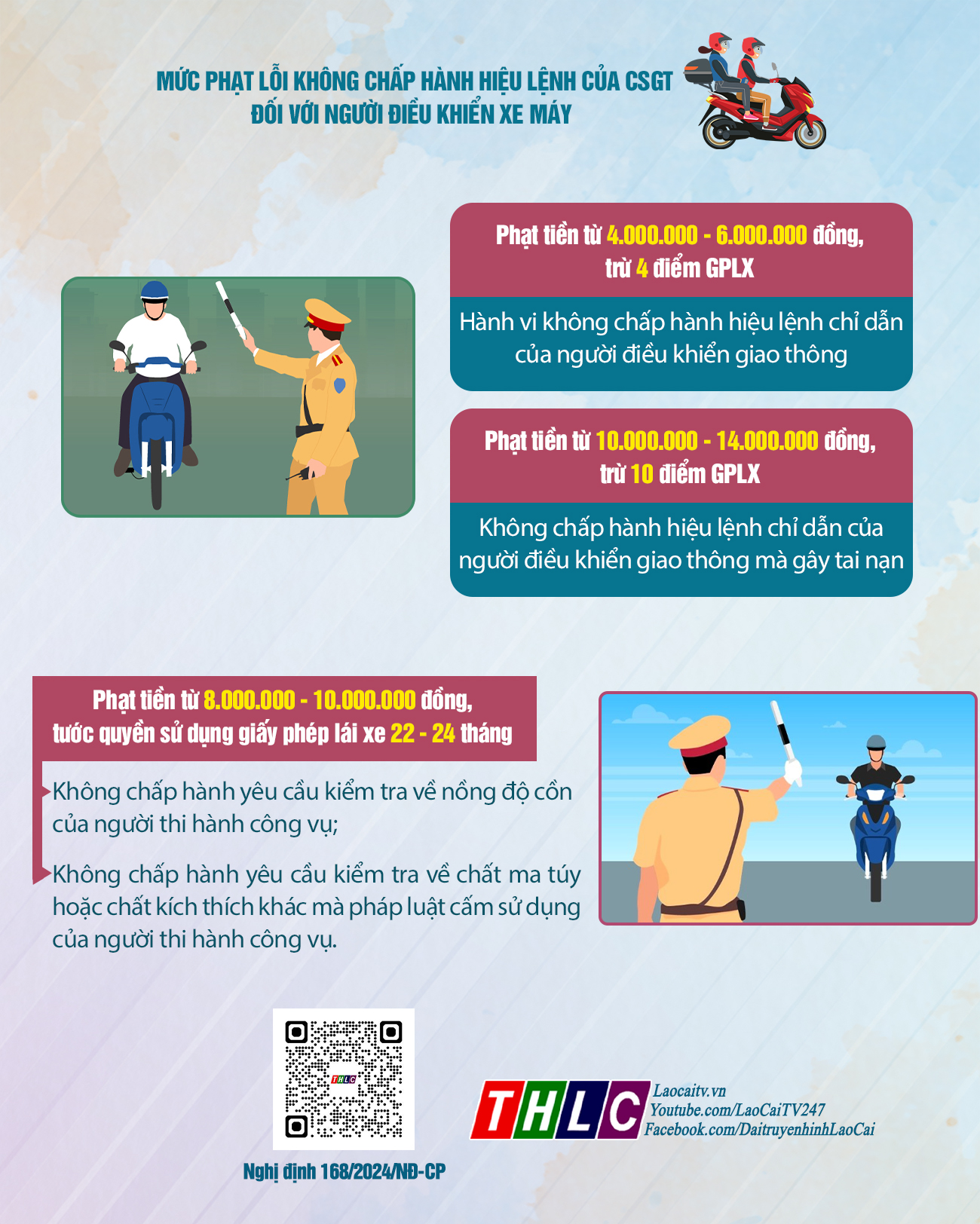 MỨC PHẠT LỖI KHÔNG CHẤP HÀNH HIỆU LỆNH CỦA CSGT
ĐỐI VỚI NGƯỜI ĐIỀU KHIỂN XE MÁY

Phạt tiền từ 4.000.000 - 6.000.000 đồng, trừ 4 điểm GPLX

Hành vi không chấp hành hiệu lệnh chỉ dẫn của người điều khiển giao thông

Phạt tiền từ 10.000.000 - 14.000.000 đồng, trừ 10 điểm GPLX

Không chấp hành hiệu lệnh chỉ dẫn của người điều khiển giao thông mà gây tai nạn

Phạt tiền từ 8.000.000 - 10.000.000 đồng, tước quyền sử dụng giấy phép lái xe 22 - 24 tháng

Không chấp hành yêu cầu kiểm tra về nồng độ cồn của người thi hành công vụ;

Không chấp hành yêu cầu kiểm tra về chất ma túy hoặc chất kích thích khác mà pháp luật cấm sử dụng của người thi hành công vụ.

THLC

Nghị định 168/2024/NĐ-CP

THLC
Laocaitv.vn
Youtube.com/LaoCaiTV247
Facebook.com/DaitruyenhinhLaoCai