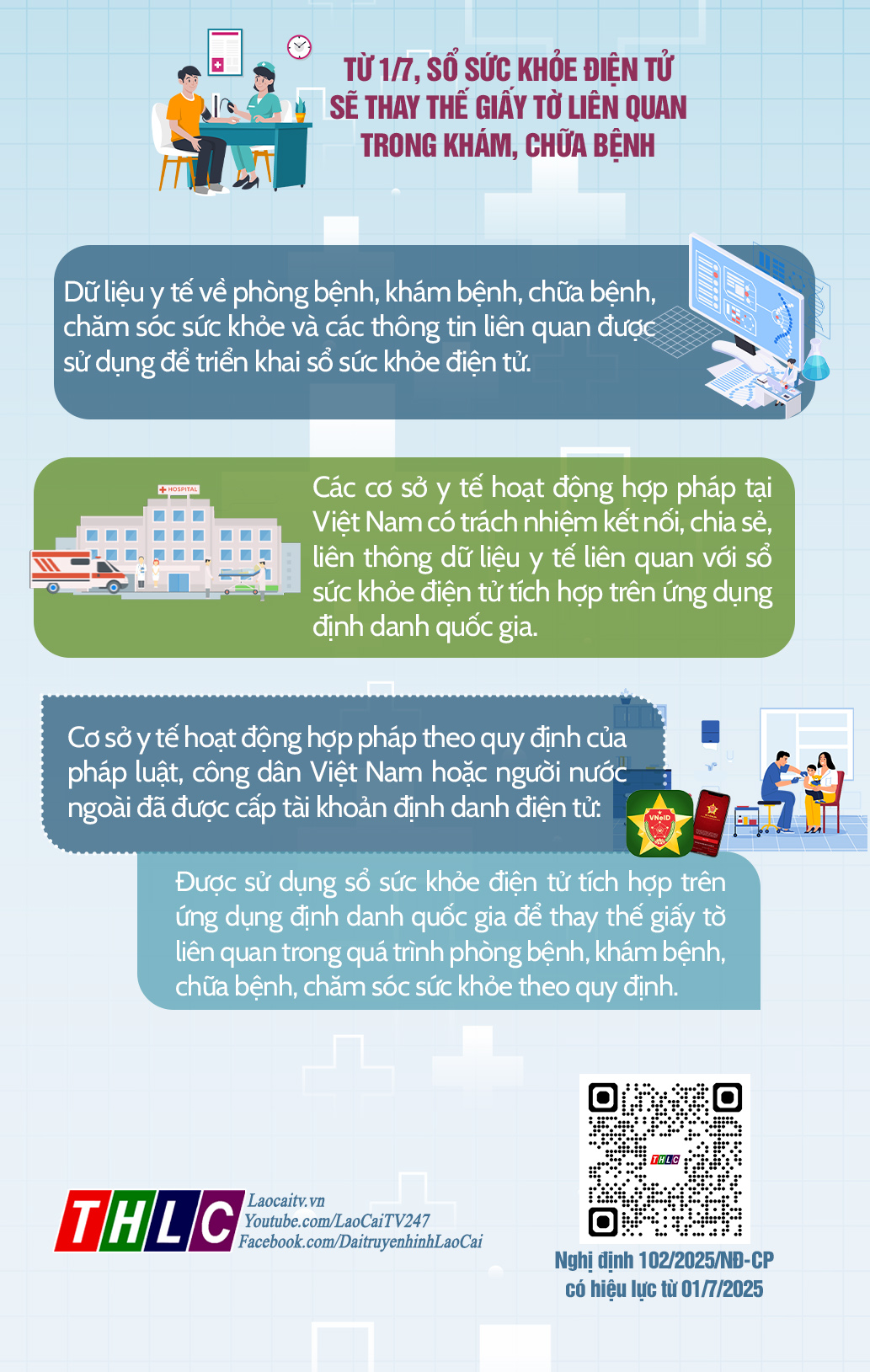 TỪ 1/7, SỔ SỨC KHỎE ĐIỆN TỬ SẼ THAY THẾ GIẤY TỜ LIÊN QUAN TRONG KHÁM, CHỮA BỆNH

Dữ liệu y tế về phòng bệnh, khám bệnh, chữa bệnh, chăm sóc sức khỏe và các thông tin liên quan được sử dụng để triển khai sổ sức khỏe điện tử.

HOSPITAL

Các cơ sở y tế hoạt động hợp pháp tại Việt Nam có trách nhiệm kết nối, chia sẻ, liên thông dữ liệu y tế liên quan với sổ sức khỏe điện tử tích hợp trên ứng dụng định danh quốc gia.

Cơ sở y tế hoạt động hợp pháp theo quy định của pháp luật, công dân Việt Nam hoặc người nước ngoài đã được cấp tài khoản định danh điện tử:

VNeID

Được sử dụng sổ sức khỏe điện tử tích hợp trên ứng dụng định danh quốc gia để thay thế giấy tờ liên quan trong quá trình phòng bệnh, khám bệnh, chữa bệnh, chăm sóc sức khỏe theo quy định.

THLC
Laocaitv.vn
Youtube.com/LaoCaiTV247
Facebook.com/DaitruyenhinhLaoCai

THLC

Nghị định 102/2025/NĐ-CP có hiệu lực từ 01/7/2025