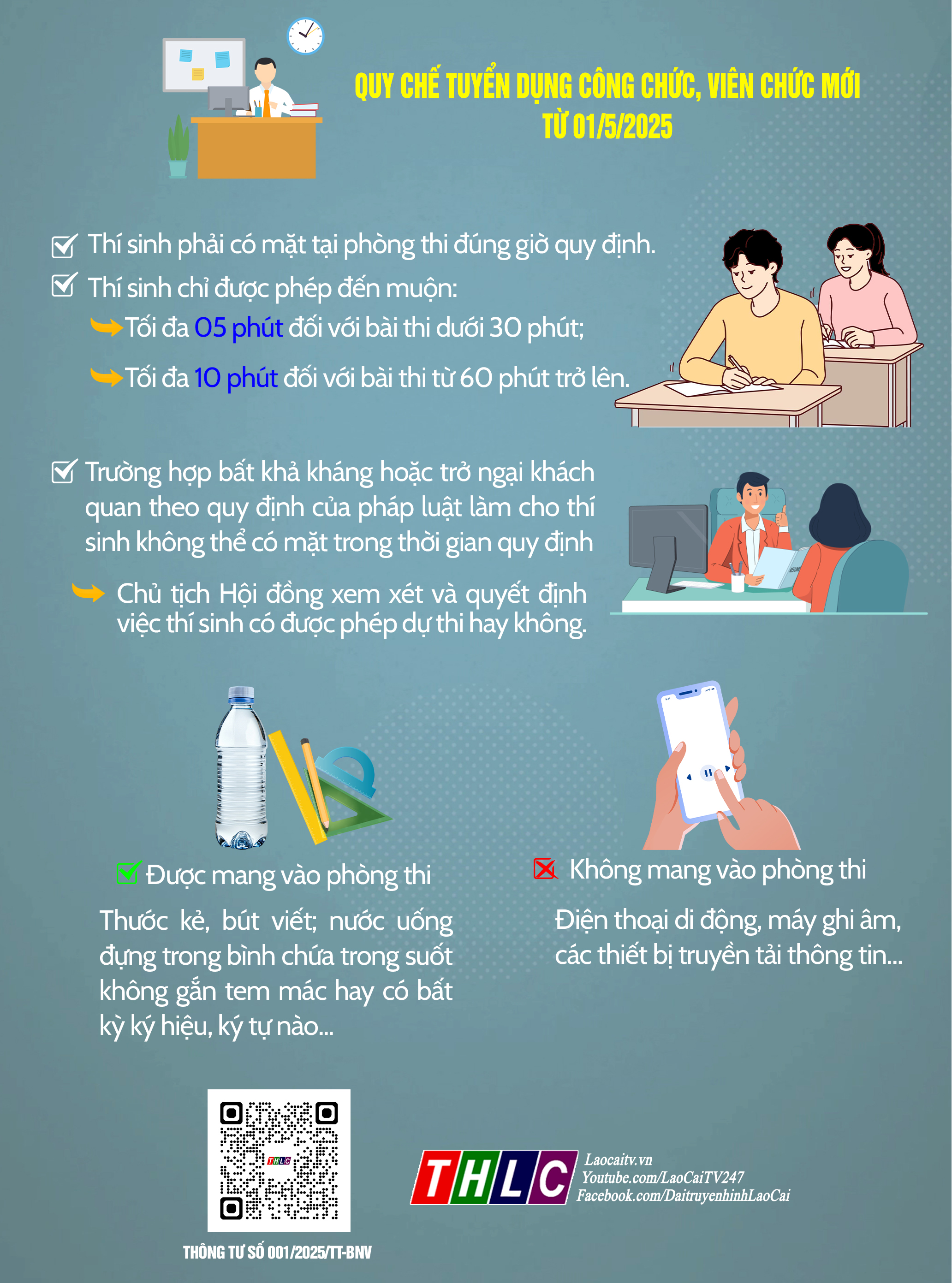 QUY CHẾ TUYỂN DỤNG CÔNG CHỨC, VIÊN CHỨC MỚI TỪ 01/5/2025

Thí sinh phải có mặt tại phòng thi đúng giờ quy định.

Thí sinh chỉ được phép đến muộn:

Tối đa 05 phút đối với bài thi dưới 30 phút;

Tối đa 10 phút đối với bài thi từ 60 phút trở lên.

Trường hợp bất khả kháng hoặc trở ngại khách quan theo quy định của pháp luật làm cho thí sinh không thể có mặt trong thời gian quy định

Chủ tịch Hội đồng xem xét và quyết định việc thí sinh có được phép dự thi hay không.

Được mang vào phòng thi

Thước kẻ, bút viết; nước uống đựng trong bình chứa trong suốt không gắn tem mác hay có bất kỳ ký hiệu, ký tự nào...

Không mang vào phòng thi

Điện thoại di động, máy ghi âm, các thiết bị truyền tải thông tin...

THLC

THÔNG TƯ SỐ 001/2025/TT-BNV

THLC

Laocaitv.vn
Youtube.com/LaoCaiTV247
Facebook.com/DaitruyenhinhLaoCai