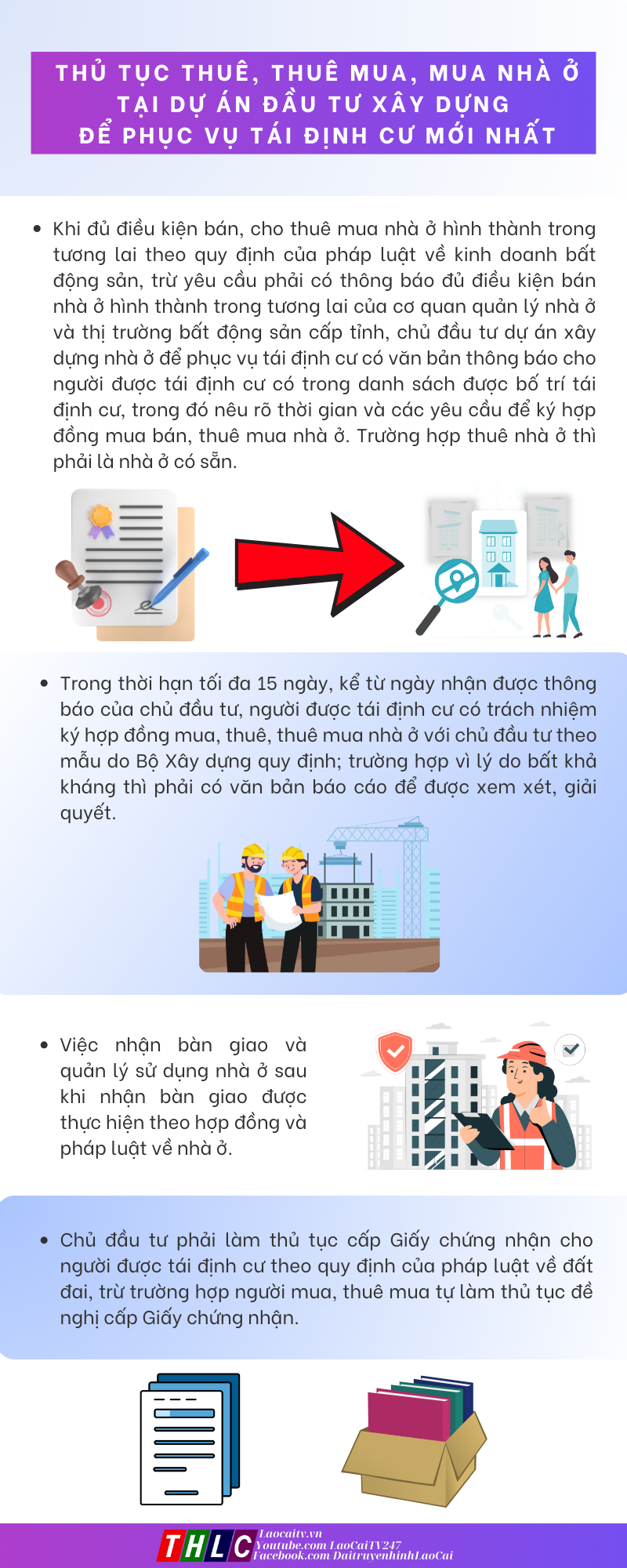 THỦ TỤC THUÊ, THUÊ MUA, MUA NHÀ Ở TẠI DỰ ÁN ĐẦU TƯ XÂY DỰNG ĐỂ PHỤC VỤ TÁI ĐỊNH CƯ MỚI NHẤT

• Khi đủ điều kiện bán, cho thuê mua nhà ở hình thành trong tương lai theo quy định của pháp luật về kinh doanh bất động sản, trừ yêu cầu phải có thông báo đủ điều kiện bán nhà ở hình thành trong tương lai của cơ quan quản lý nhà ở và thị trường bất động sản cấp tỉnh, chủ đầu tư dự án xây dựng nhà ở để phục vụ tái định cư có văn bản thông báo cho người được tái định cư có trong danh sách được bố trí tái định cư, trong đó nêu rõ thời gian và các yêu cầu để ký hợp đồng mua bán, thuê mua nhà ở. Trường hợp thuê nhà ở thì phải là nhà ở có sẵn.

• Trong thời hạn tối đa 15 ngày, kể từ ngày nhận được thông báo của chủ đầu tư, người được tái định cư có trách nhiệm ký hợp đồng mua, thuê, thuê mua nhà ở với chủ đầu tư theo mẫu do Bộ Xây dựng quy định; trường hợp vì lý do bất khả kháng thì phải có văn bản báo cáo để được xem xét, giải quyết.

• Việc nhận bàn giao và quản lý sử dụng nhà ở sau khi nhận bàn giao được thực hiện theo hợp đồng và pháp luật về nhà ở.

• Chủ đầu tư phải làm thủ tục cấp Giấy chứng nhận cho người được tái định cư theo quy định của pháp luật về đất đai, trừ trường hợp người mua, thuê mua tự làm thủ tục đề nghị cấp Giấy chứng nhận.

THLC Laocaitv.vn Youtube.com LaoCaiTV247 Facebook.com DaitruyenhinhLaoCai