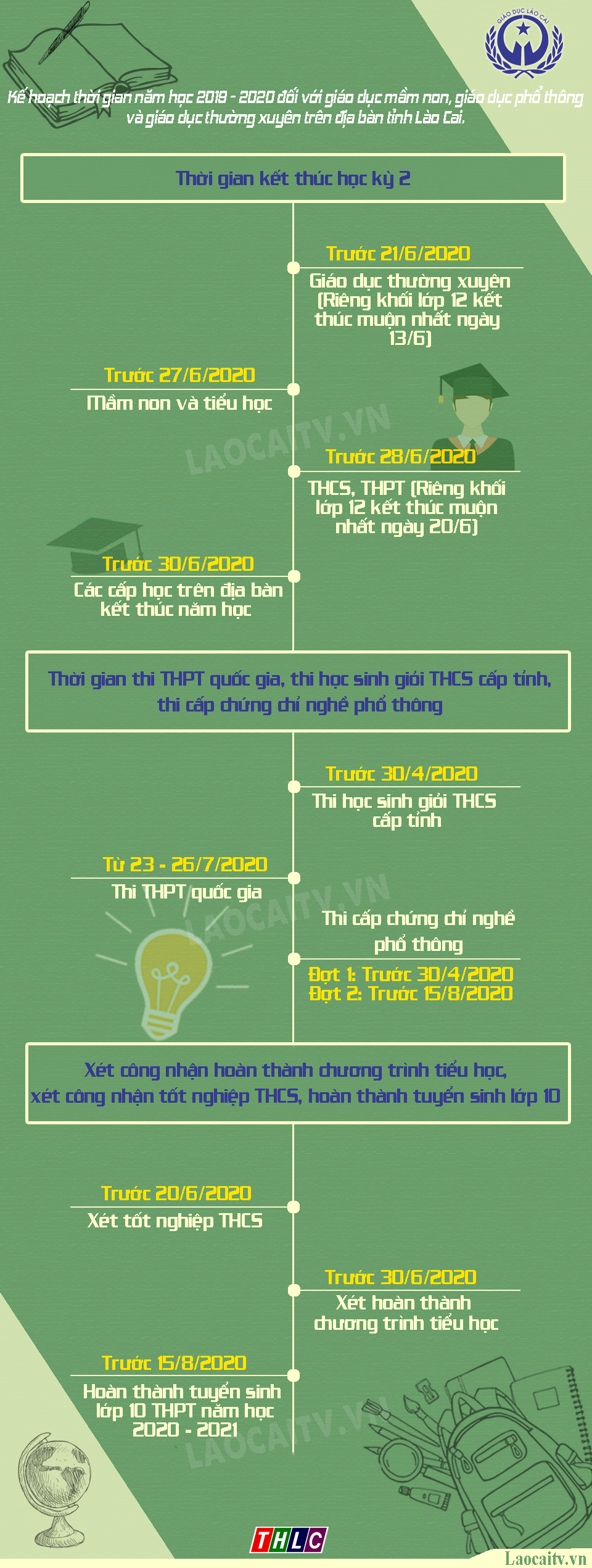 GIÁO DỤC LÀO CAI

Kế hoạch thời gian năm học 2019 - 2020 đối với giáo dục mầm non, giáo dục phổ thông và giáo dục thường xuyên trên địa bàn tỉnh Lào Cai.

Thời gian kết thúc học kỳ 2

Trước 21/6/2020
Giáo dục thường xuyên (Riêng khối lớp 12 kết thúc muộn nhất ngày 13/6)

Trước 27/6/2020
Mầm non và tiểu học

LAOCAITV.VN

Trước 28/6/2020
THCS, THPT (Riêng khối lớp 12 kết thúc muộn nhất ngày 20/6)

Trước 30/6/2020
Các cấp học trên địa bàn kết thúc năm học

Thời gian thi THPT quốc gia, thi học sinh giỏi THCS cấp tỉnh, thi cấp chứng chỉ nghề phổ thông

Trước 30/4/2020
Thi học sinh giỏi THCS cấp tỉnh

Từ 23 - 26/7/2020
Thi THPT quốc gia

LAOCAITV.VN

Thi cấp chứng chỉ nghề phổ thông
Đợt 1: Trước 30/4/2020
Đợt 2: Trước 15/8/2020

Xét công nhận hoàn thành chương trình tiểu học, xét công nhận tốt nghiệp THCS, hoàn thành tuyển sinh lớp 10

Trước 20/6/2020
Xét tốt nghiệp THCS

Trước 30/6/2020
Xét hoàn thành chương trình tiểu học

Trước 15/8/2020
Hoàn thành tuyển sinh lớp 10 THPT năm học 2020 - 2021

LAOCAITV.VN

THLC

Laocaitv.vn